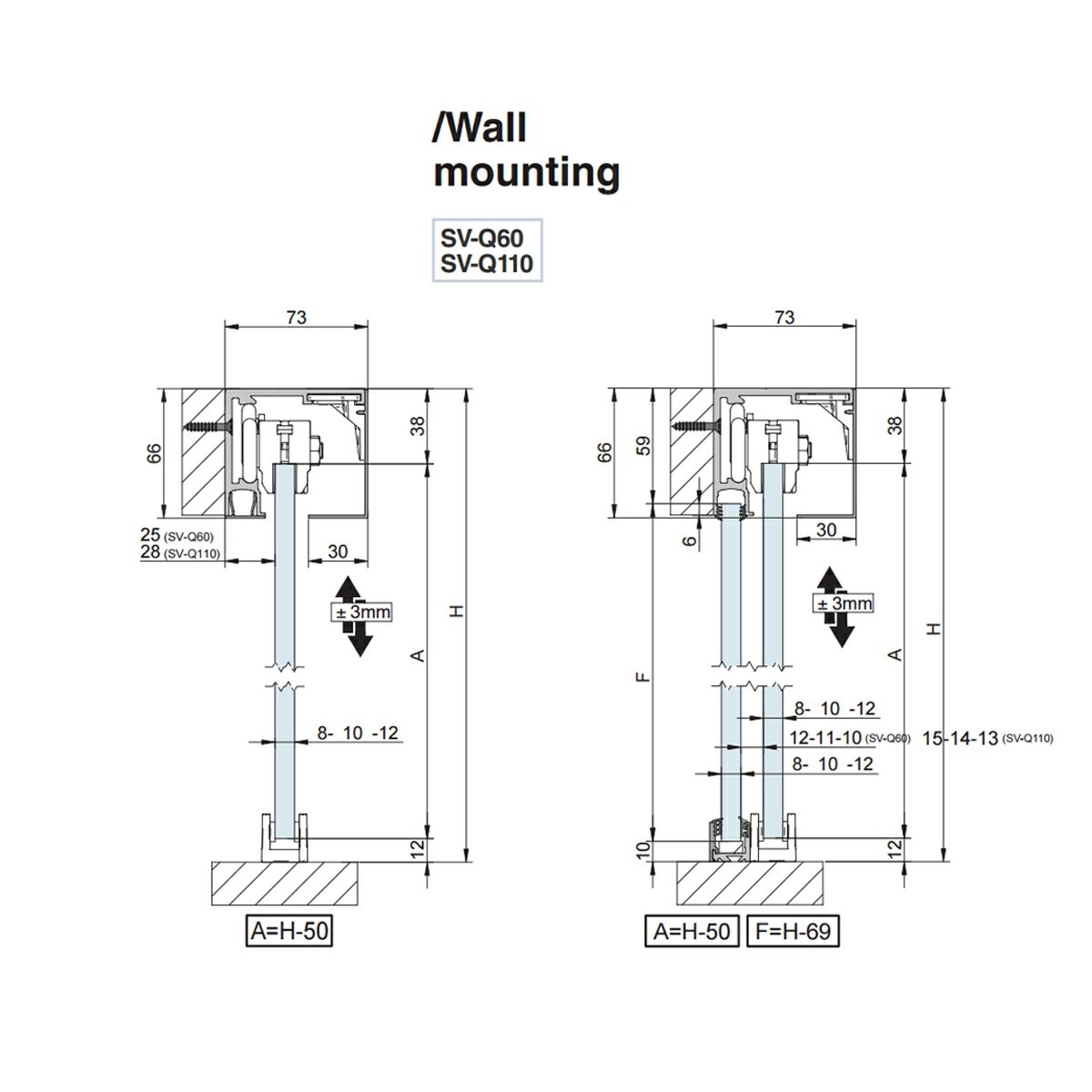 /Wall
mounting

SV-Q60
SV-Q110

73
66
38
25 (SV-Q60)
28 (SV-Q110)
30
± 3mm
A
H
8- 10 -12
12
A=H-50

73
66
59
38
6
30
± 3mm
F
A
H
8- 10 -12
12-11-10 (SV-Q60)
15-14-13 (SV-Q110)
8- 10 -12
10
12
A=H-50
F=H-69